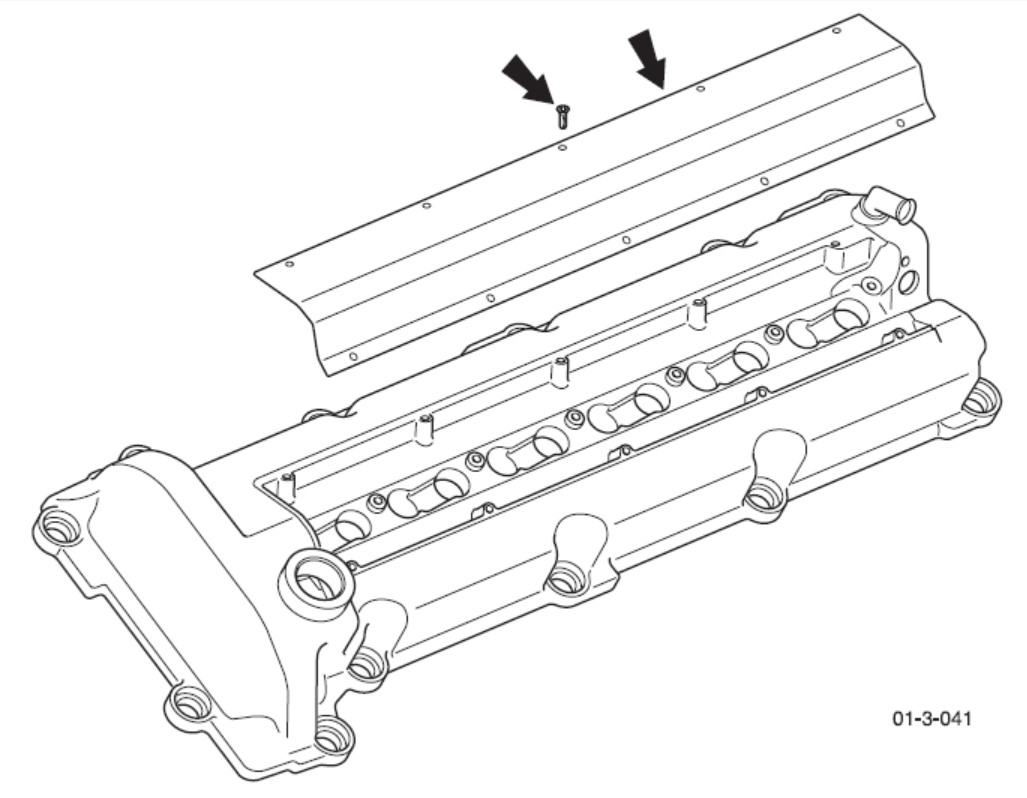 01-3-041