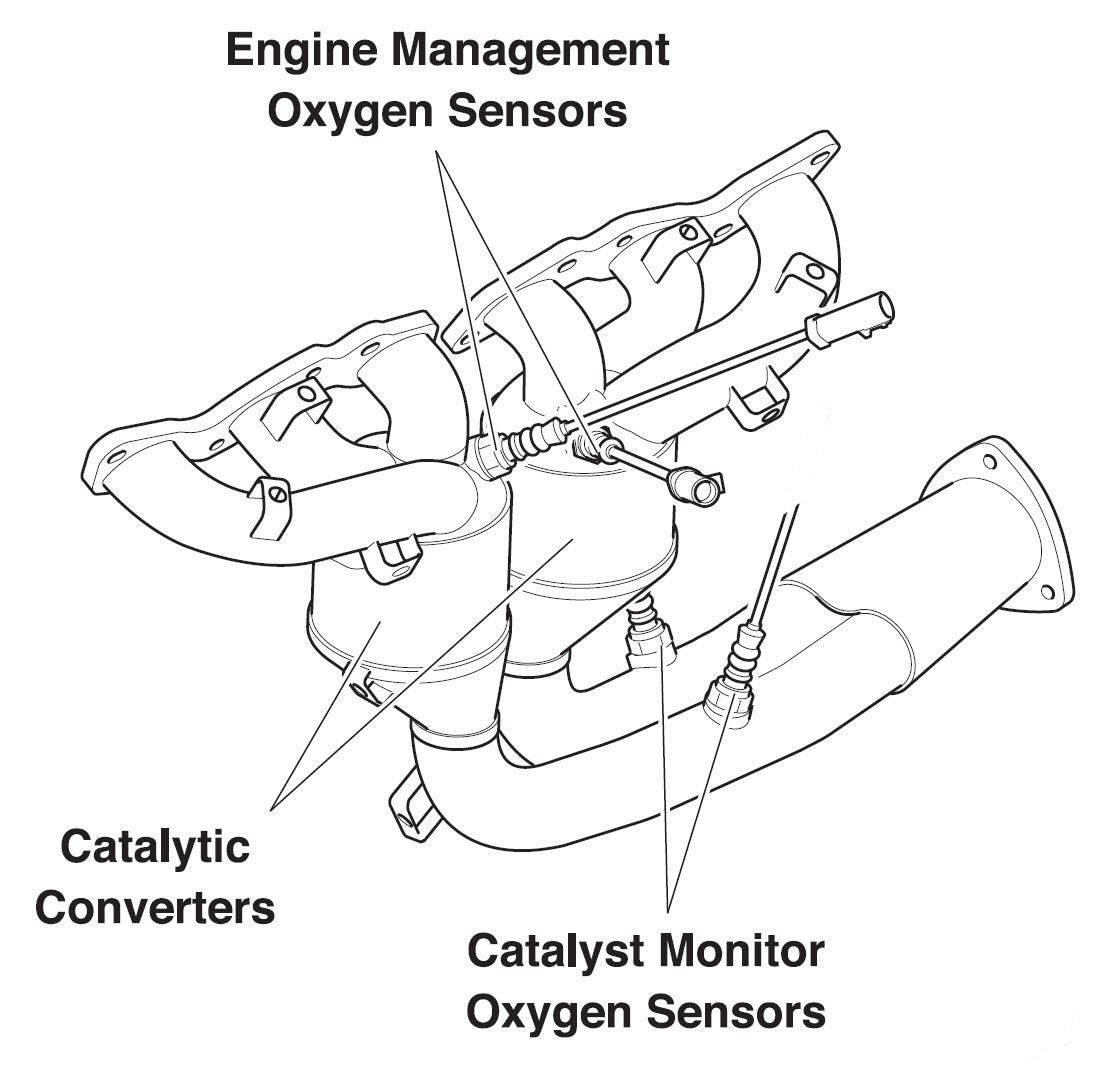 Engine Management Oxygen Sensors

Catalytic Converters

Catalyst Monitor Oxygen Sensors